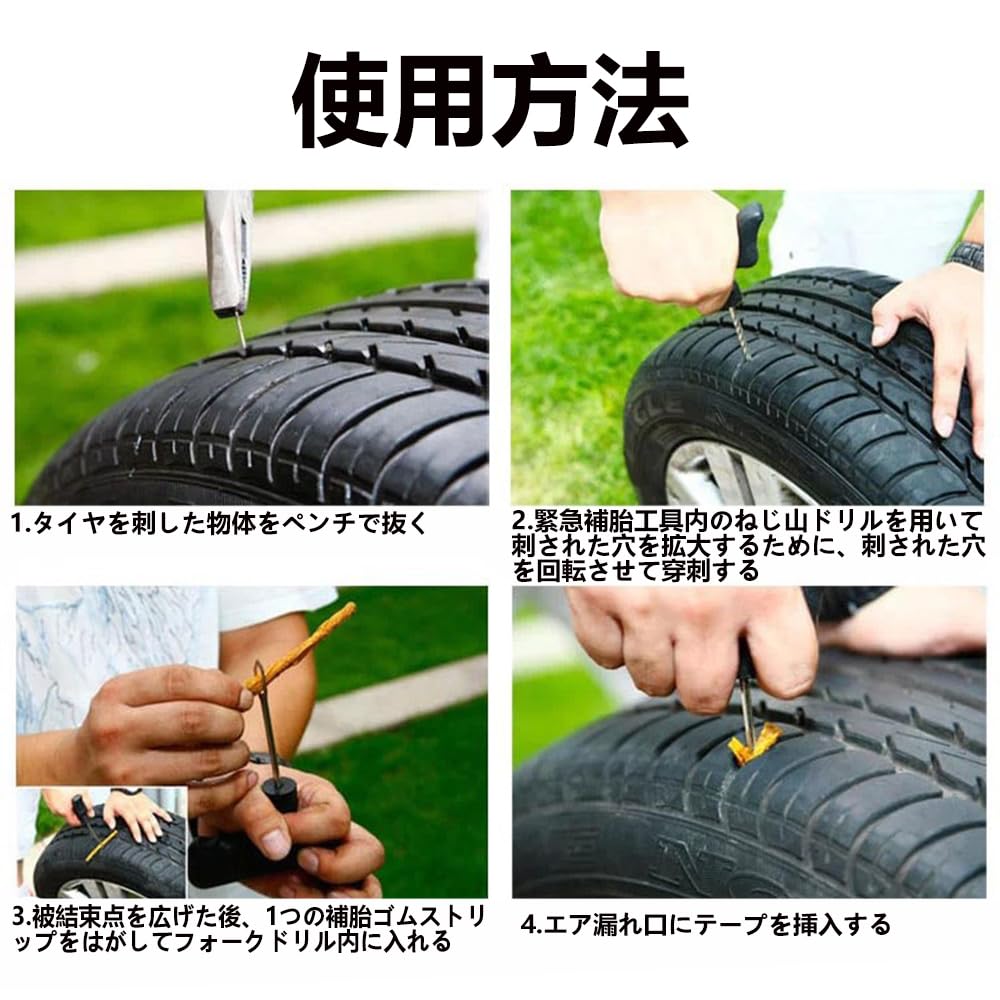 使用方法

1.タイヤを刺した物体をペンチで抜く

2.緊急補胎工具内のねじ山ドリルを用いて刺された穴を拡大するために、刺された穴を回転させて穿刺する

3.被結束点を広げた後、1つの補胎ゴムストリップをはがしてフォークドリル内に入れる

4.エア漏れ口にテープを挿入する